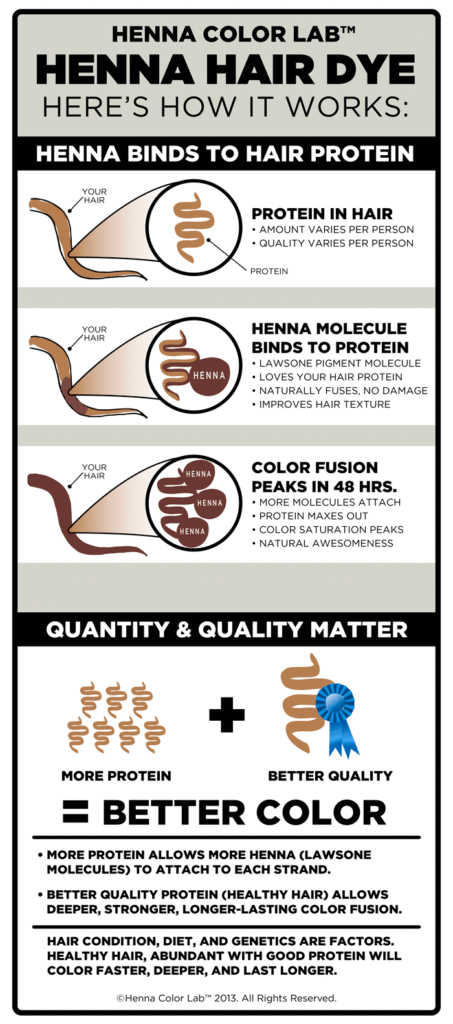 HENNA COLOR LAB™
HENNA HAIR DYE
HERE'S HOW IT WORKS:

HENNA BINDS TO HAIR PROTEIN

YOUR HAIR

PROTEIN

PROTEIN IN HAIR
• AMOUNT VARIES PER PERSON
• QUALITY VARIES PER PERSON

YOUR HAIR

HENNA

HENNA MOLECULE BINDS TO PROTEIN
• LAWSONE PIGMENT MOLECULE
• LOVES YOUR HAIR PROTEIN
• NATURALLY FUSES, NO DAMAGE
• IMPROVES HAIR TEXTURE

YOUR HAIR

HENNA
HENNA
HENNA

COLOR FUSION PEAKS IN 48 HRS.
• MORE MOLECULES ATTACH
• PROTEIN MAXES OUT
• COLOR SATURATION PEAKS
• NATURAL AWESOMENESS

QUANTITY & QUALITY MATTER

MORE PROTEIN + BETTER QUALITY

= BETTER COLOR

• MORE PROTEIN ALLOWS MORE HENNA (LAWSONE MOLECULES) TO ATTACH TO EACH STRAND.

• BETTER QUALITY PROTEIN (HEALTHY HAIR) ALLOWS DEEPER, STRONGER, LONGER-LASTING COLOR FUSION.

HAIR CONDITION, DIET, AND GENETICS ARE FACTORS. HEALTHY HAIR, ABUNDANT WITH GOOD PROTEIN WILL COLOR FASTER, DEEPER, AND LAST LONGER.

©Henna Color Lab™ 2013. All Rights Reserved.